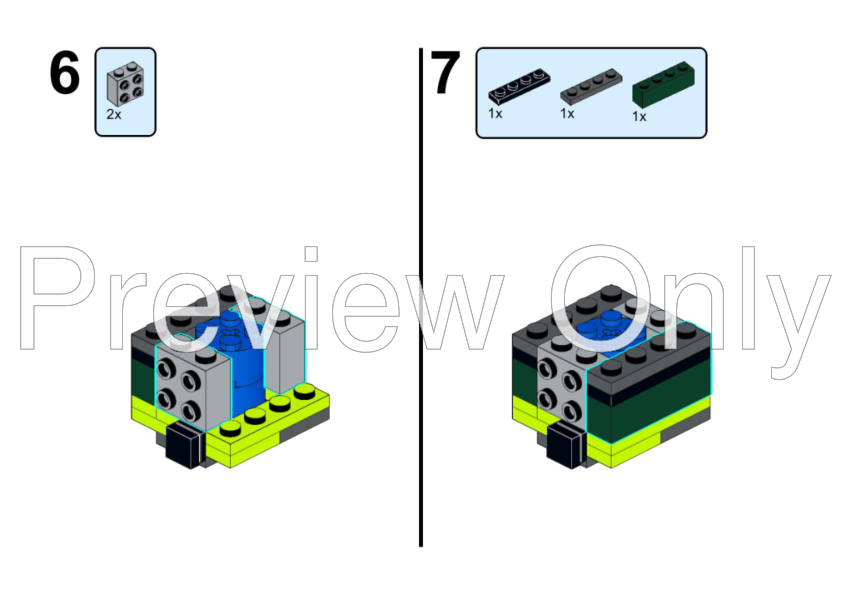 6

2x

7

1x

1x

1x

Preview Only