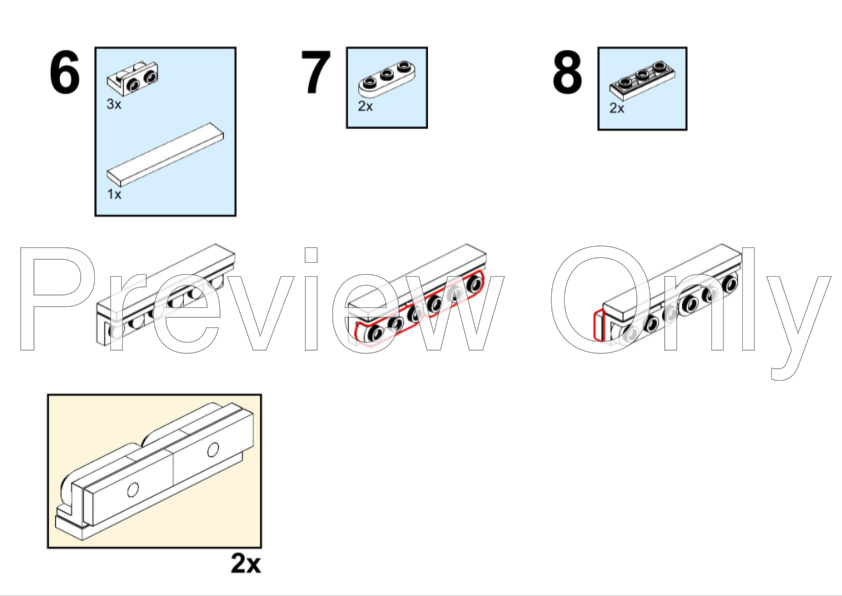 6

3x

1x

7

2x

8

2x

Preview Only

2x