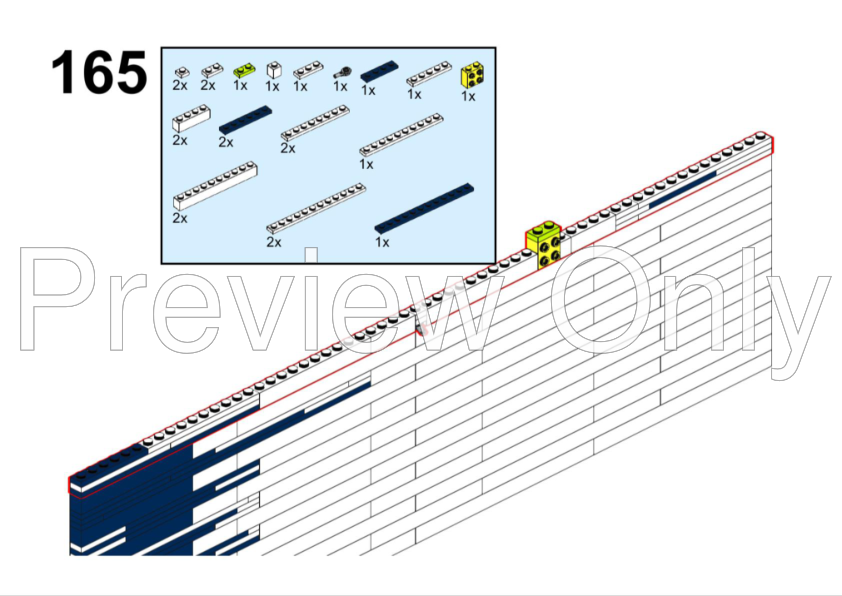 165

2x 2x 1x 1x 1x 1x 1x 1x 1x

2x 2x 2x 1x

2x

2x 1x

Preview Only