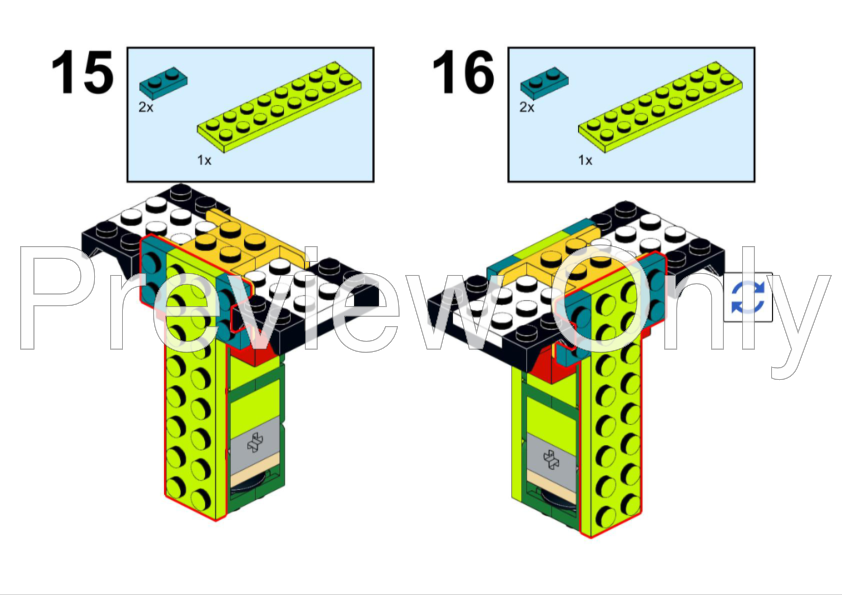 15

2x

1x

16

2x

1x

Preview Only