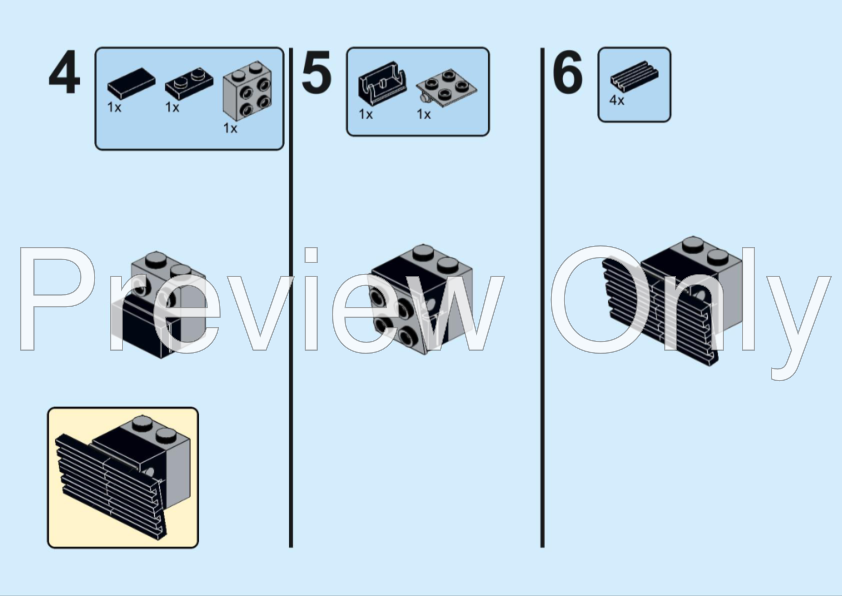 4
1x
1x
1x

5
1x
1x

6
4x

Preview Only