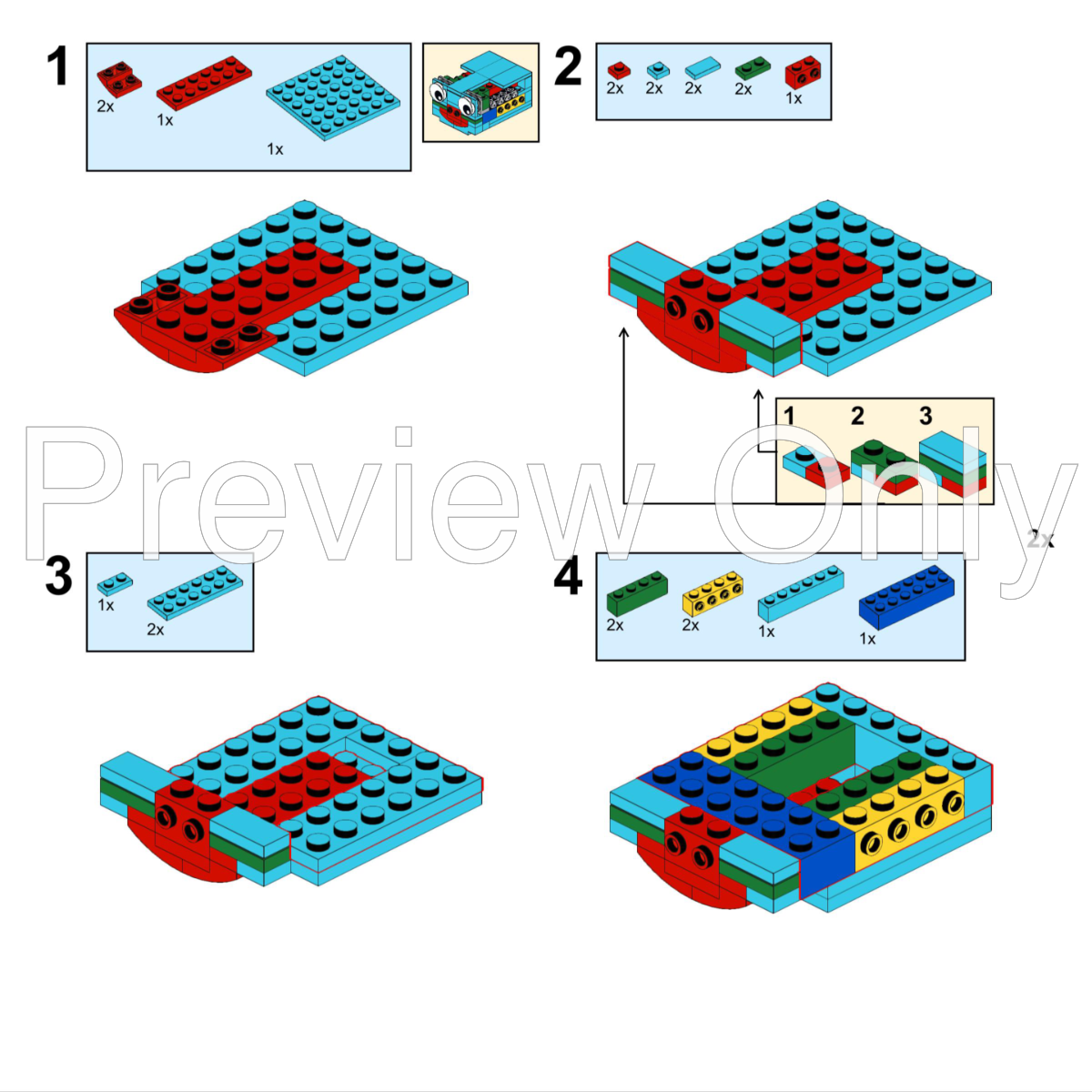 1
2x
1x
1x

2
2x 2x 2x 2x 1x

1 2 3

2x

Preview Only

3
1x
2x

4
2x
2x
1x
1x