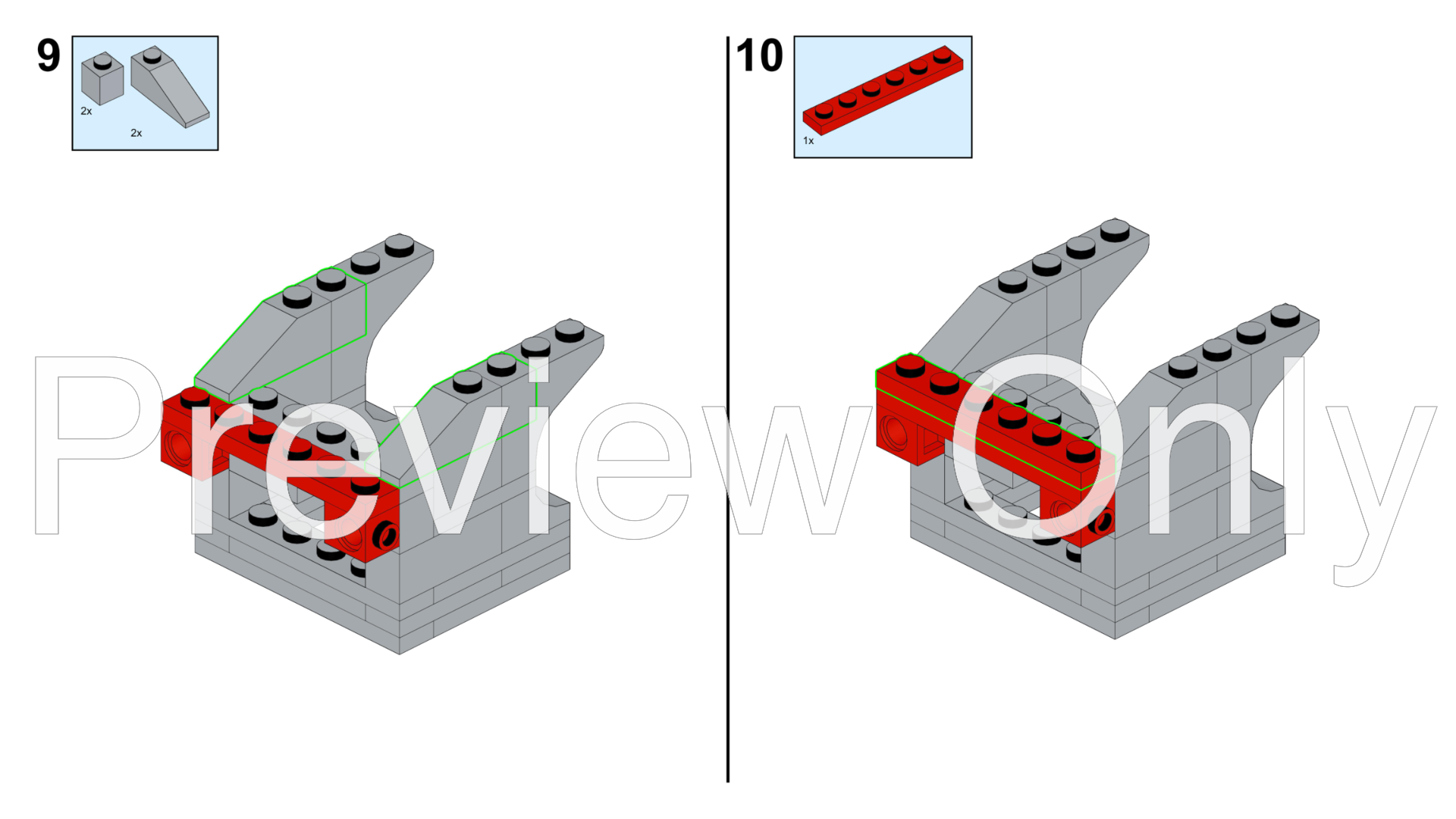 9

2x

2x

10

1x

Preview Only