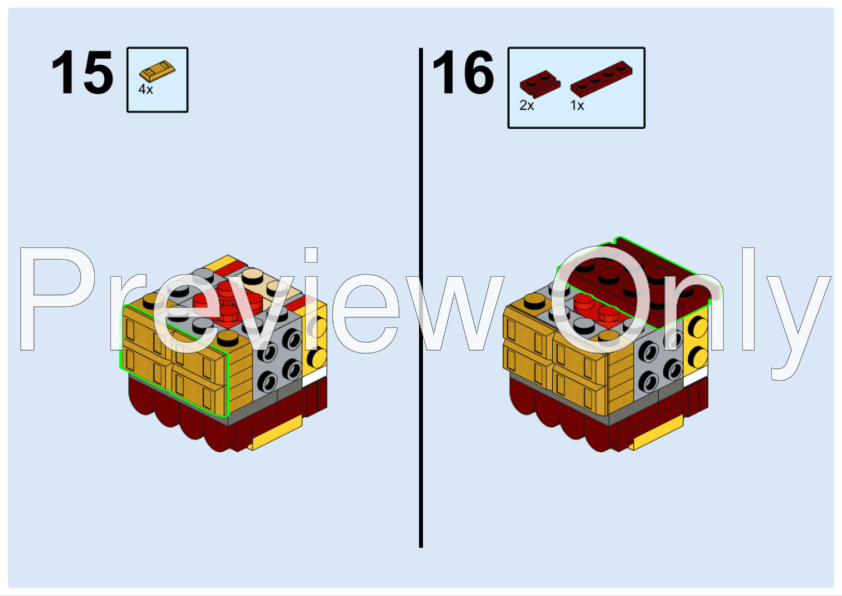 15
4x

16
2x 1x

Preview Only