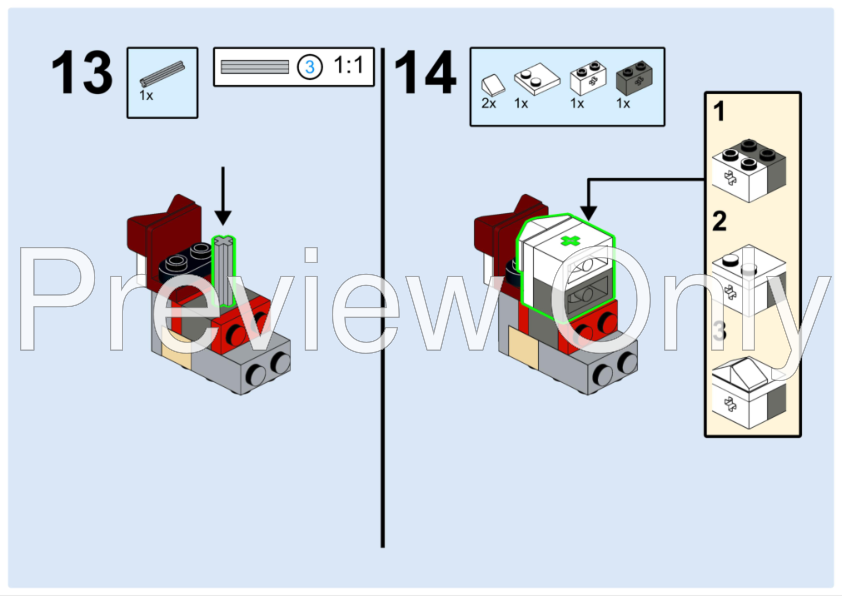 13

1x

3 1:1

14

2x 1x 1x 1x

1

2

3

Preview Only