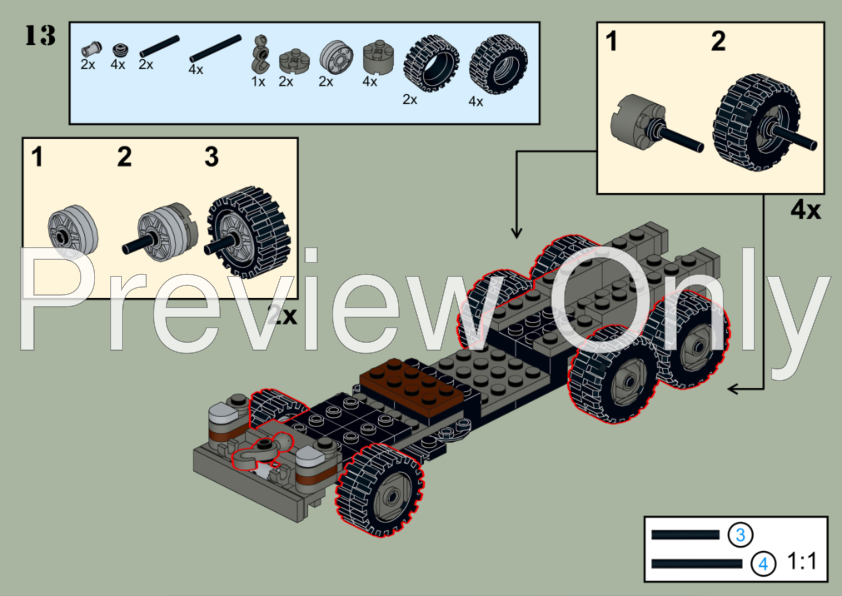 13

2x 4x 2x 4x 1x 2x 2x 4x 2x 4x

1 2 3

2x

1 2

4x

Preview Only

3

4 1:1