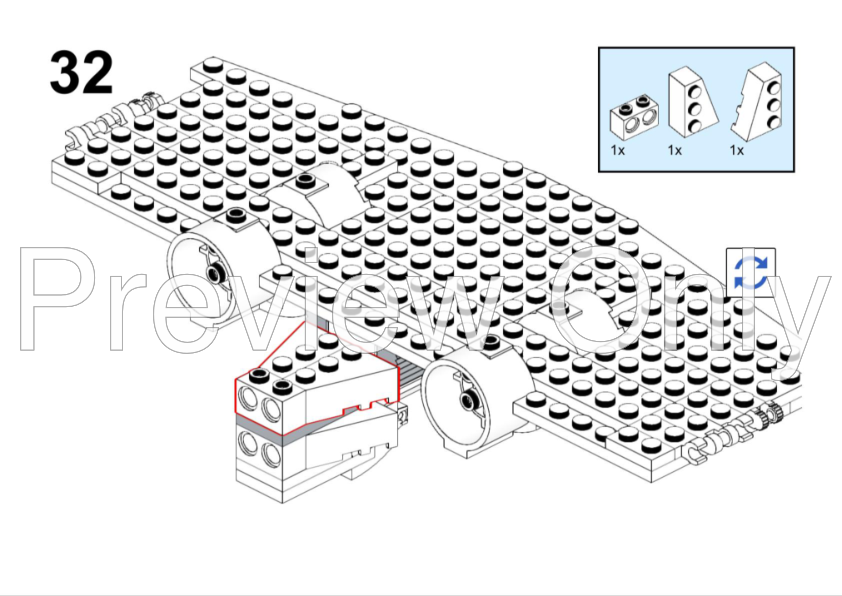 32

1x 1x 1x

Preview Only