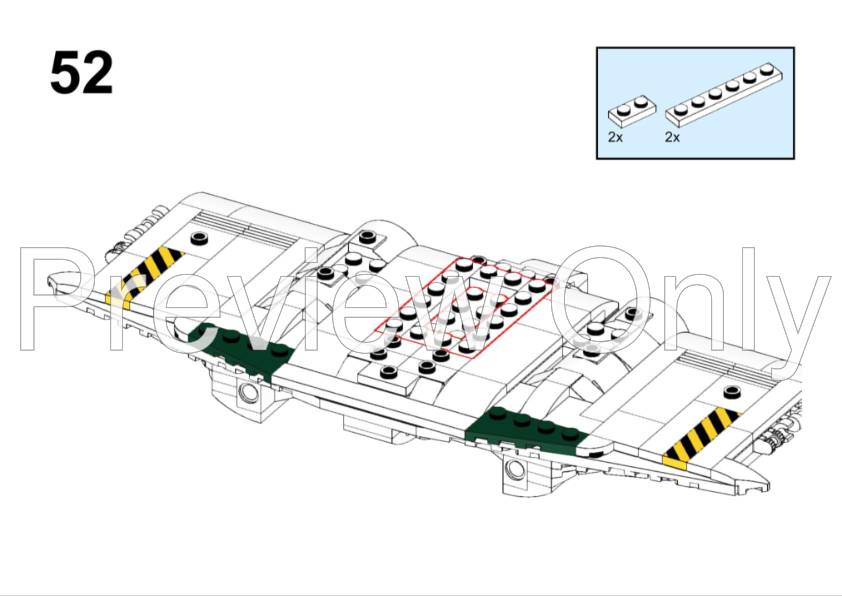 52

2x 2x

Preview Only