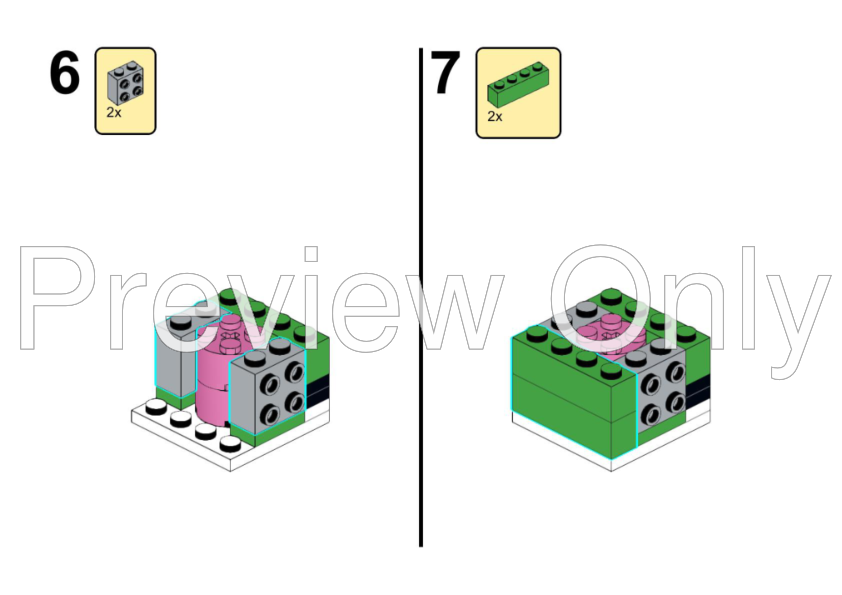 6
2x

7
2x

Preview Only