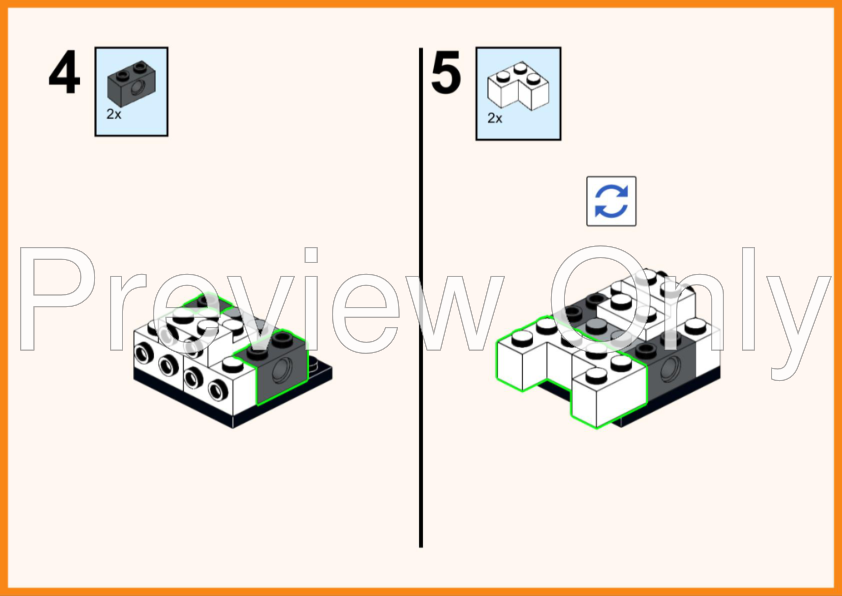 4

2x

5

2x

Preview Only