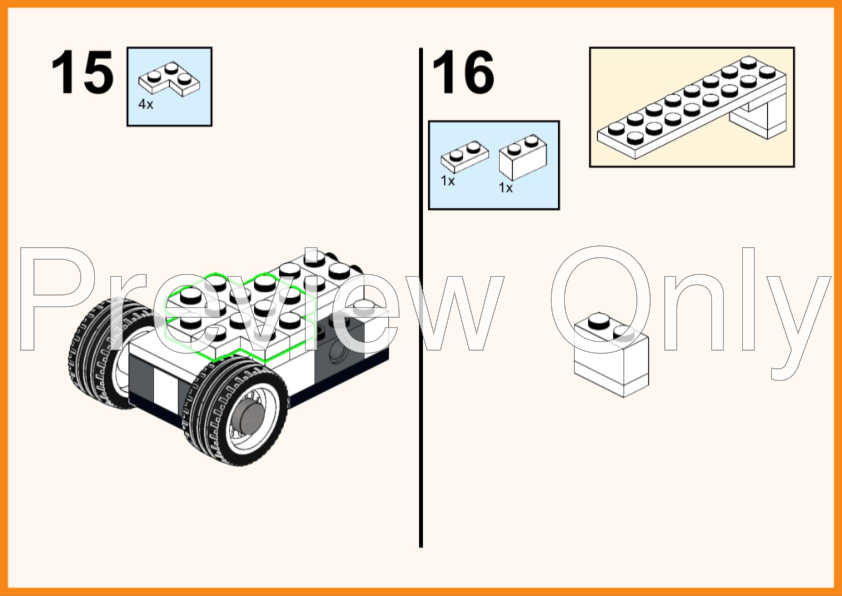 15

4x

16

1x

1x

Preview Only