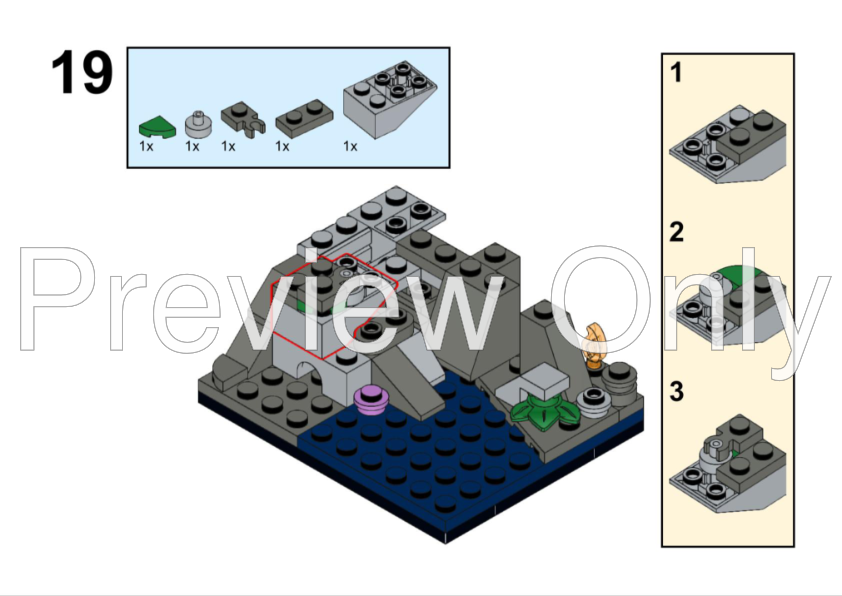 19

1x 1x 1x 1x 1x

Preview Only

1

2

3