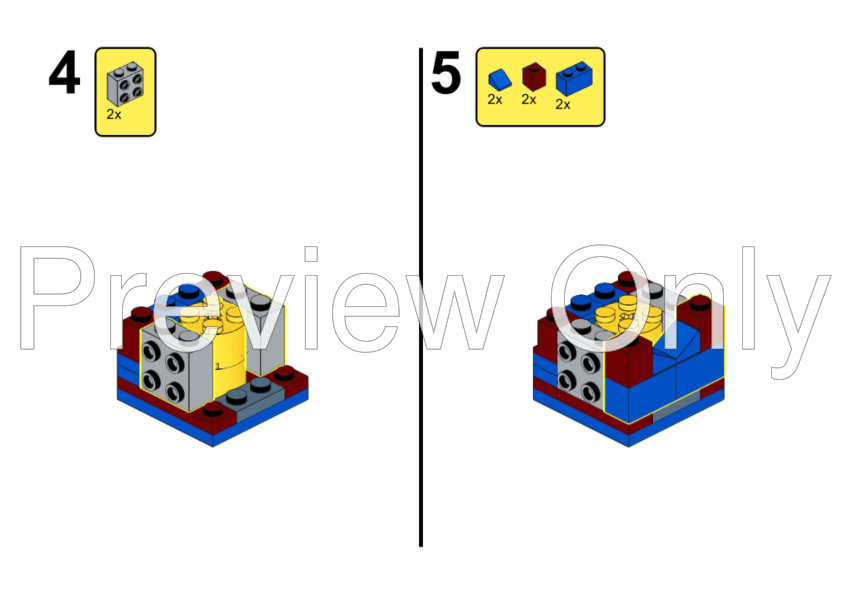 4
2x

5
2x 2x 2x

Preview Only