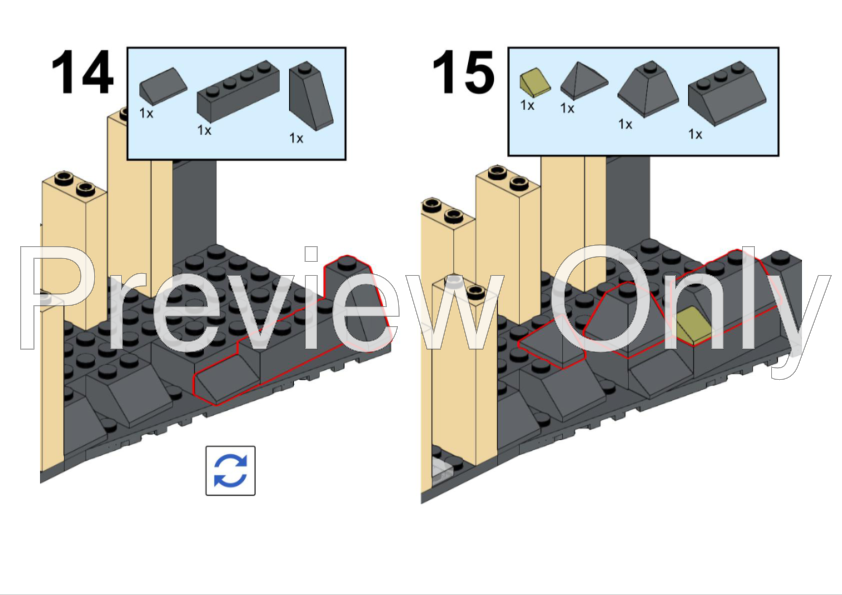 14

1x 1x 1x

15

1x 1x 1x 1x

Preview Only