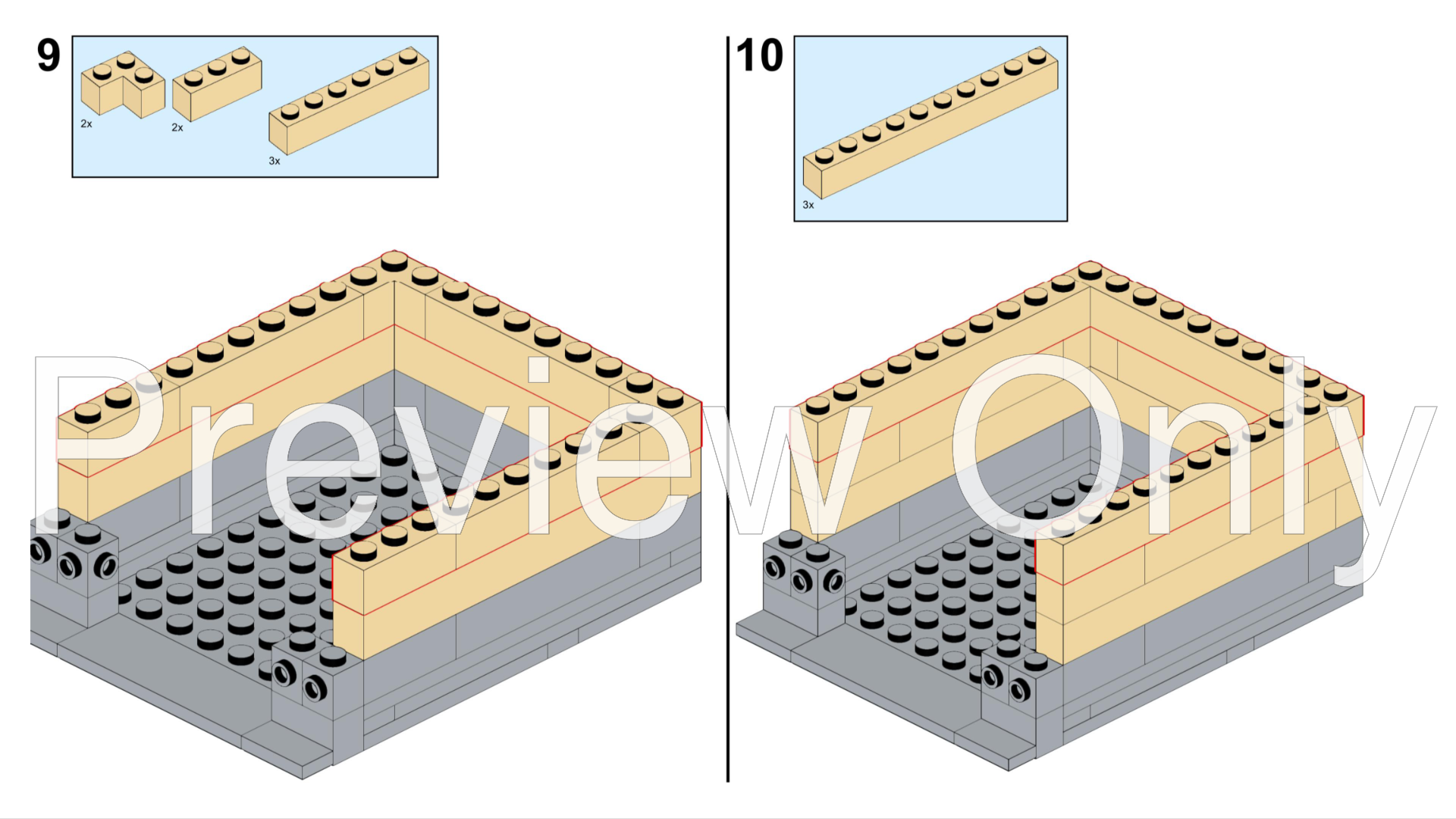 9

2x

2x

3x

10

3x

Preview Only