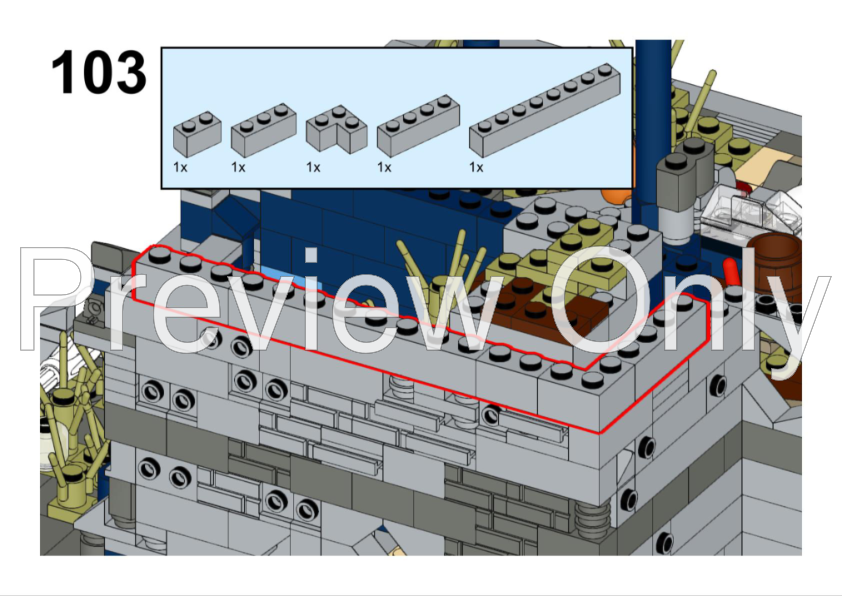 103

1x 1x 1x 1x 1x

Preview Only