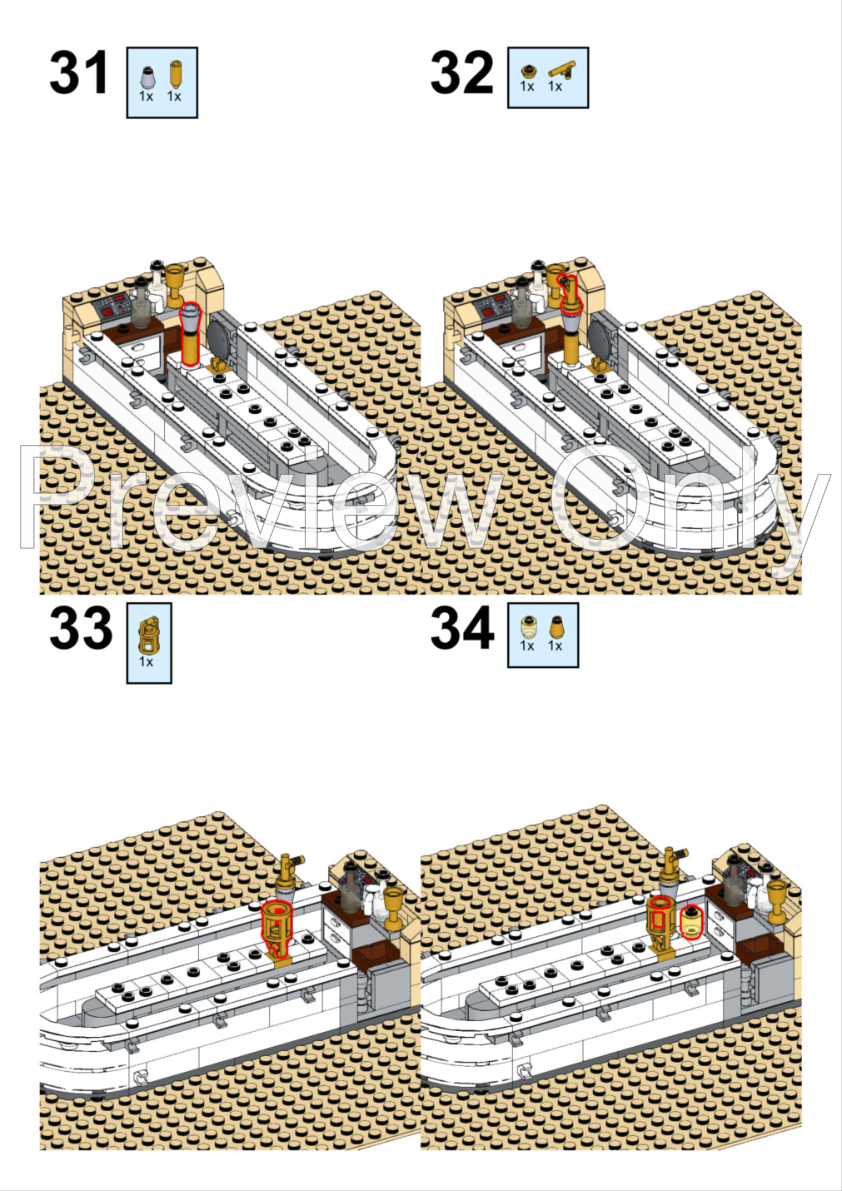 31 1x 1x

32 1x 1x

Preview Only

33 1x

34 1x 1x