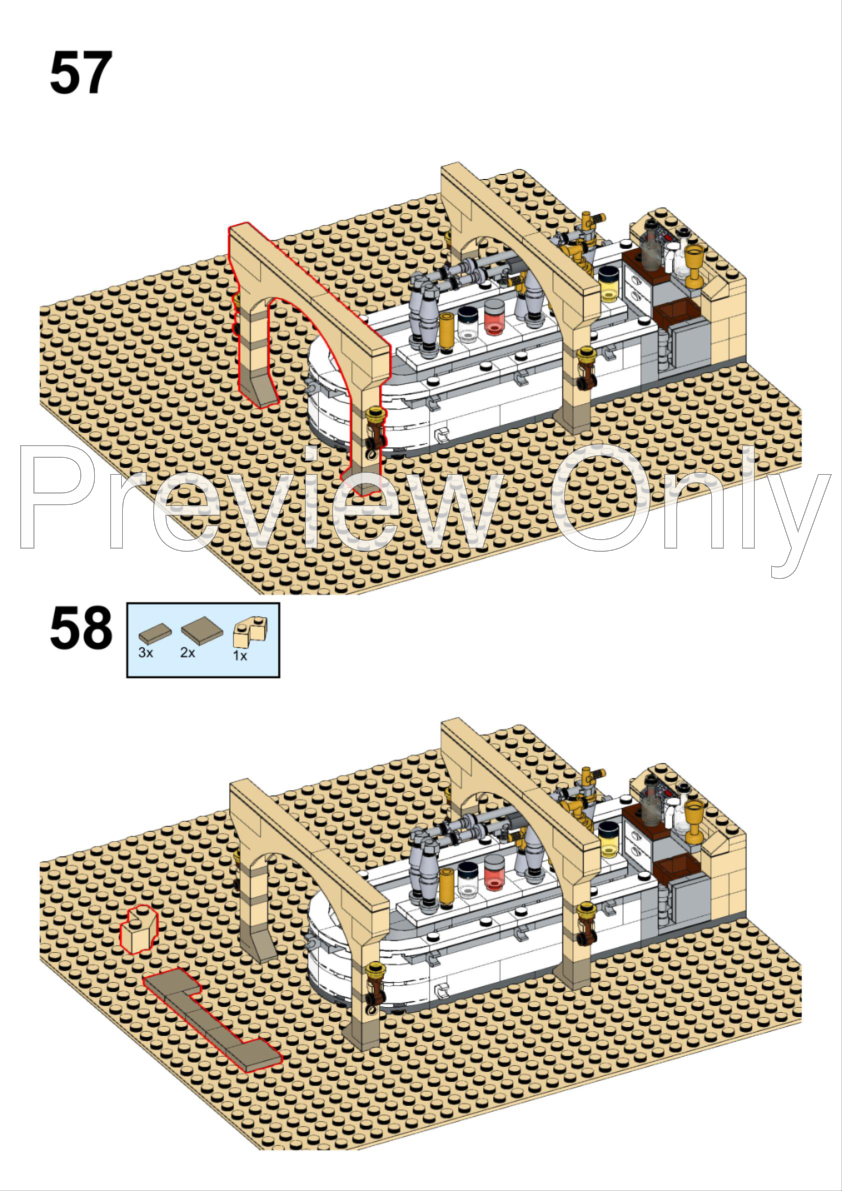 57

Preview Only

58

3x 2x 1x