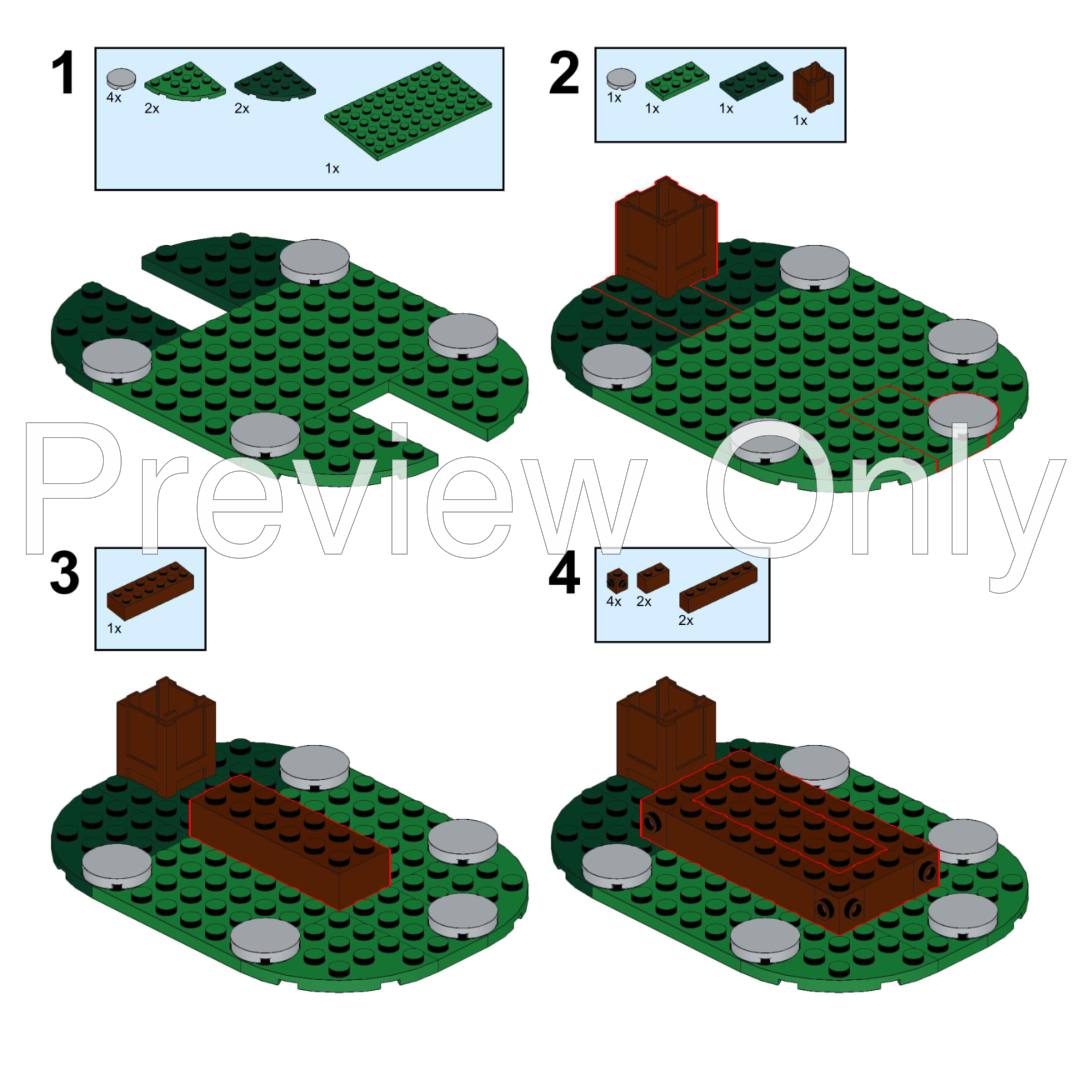 1
4x
2x
2x
1x

2
1x
1x
1x
1x

Preview Only

3
1x

4
4x
2x
2x