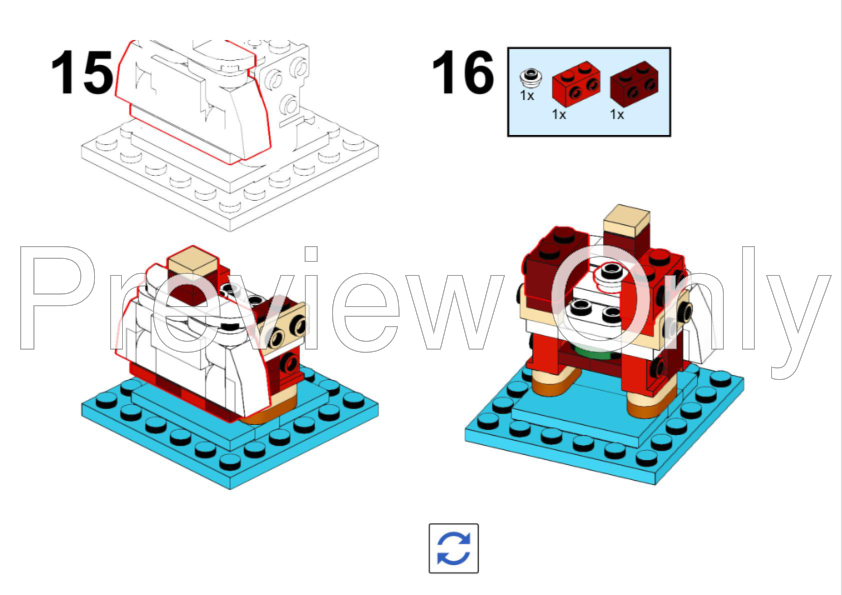 15

16

1x
1x
1x

Preview Only