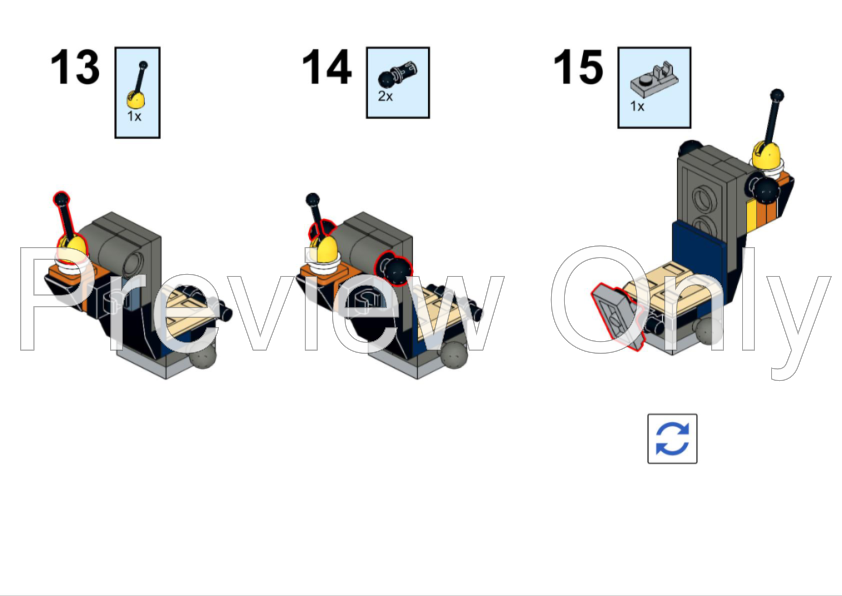 13
1x

14
2x

15
1x

Preview Only