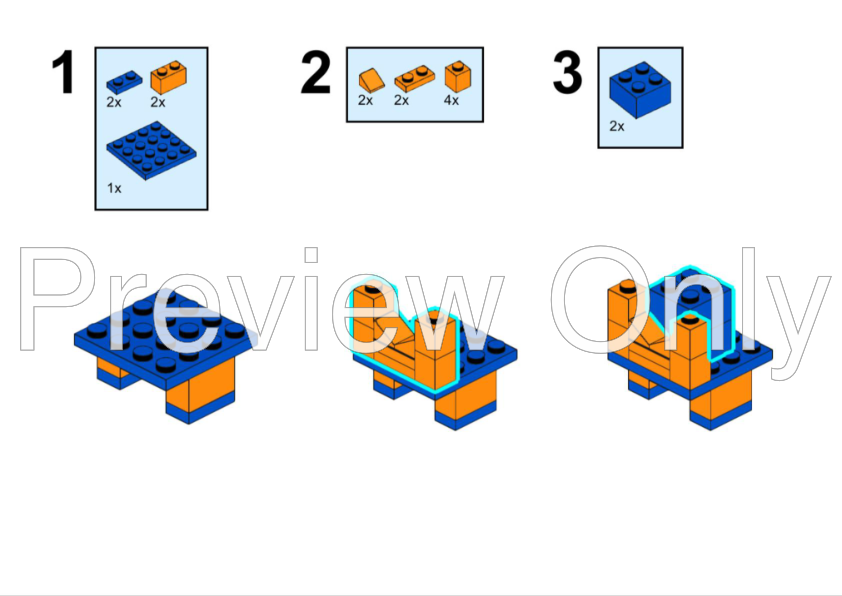 1
2x 2x
1x

2
2x 2x 4x

3
2x

Preview Only