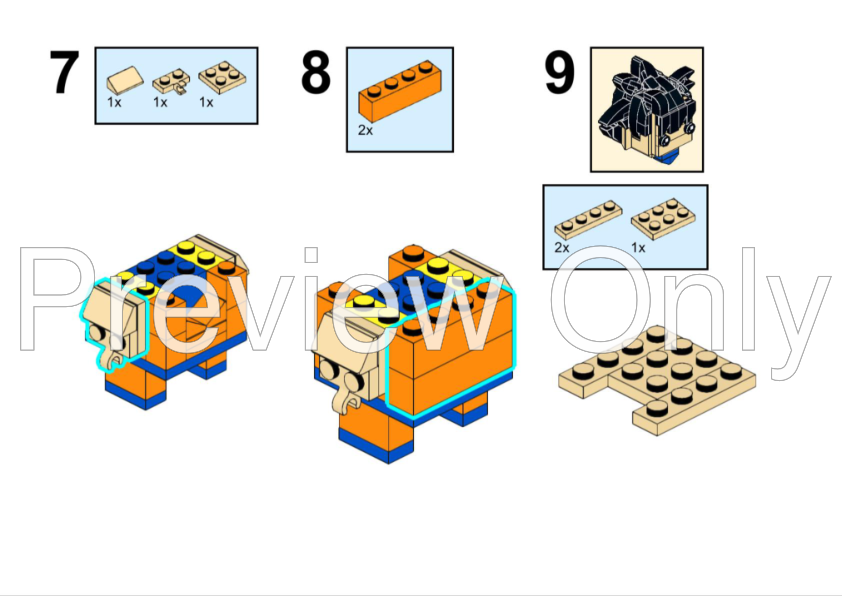 7
1x 1x 1x

8
2x

9
2x 1x

Preview Only