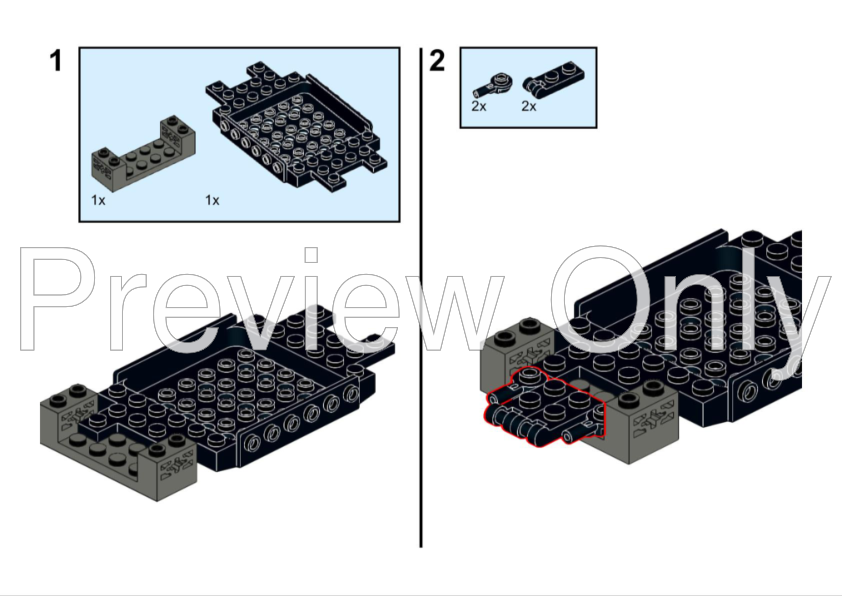 1

1x

1x

2

2x

2x

Preview Only