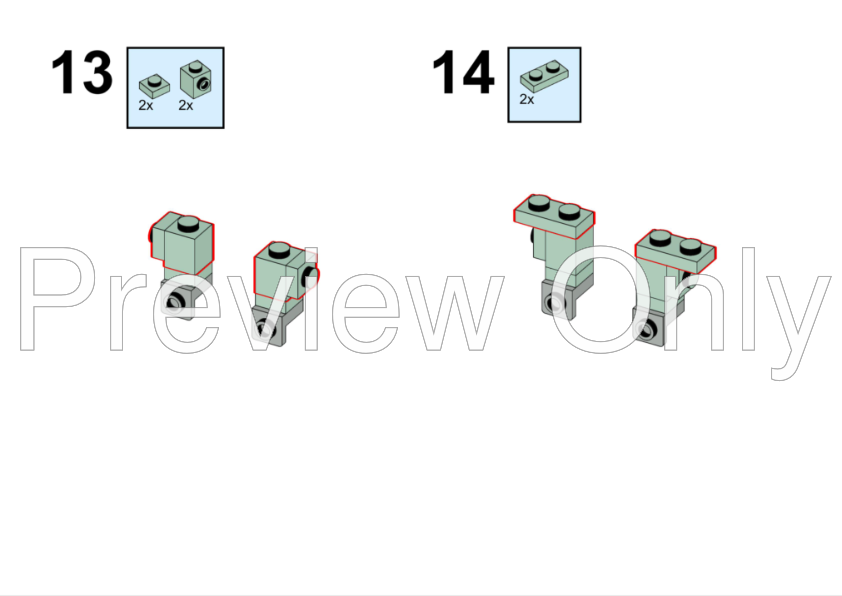 13

2x 2x

14

2x

Preview Only