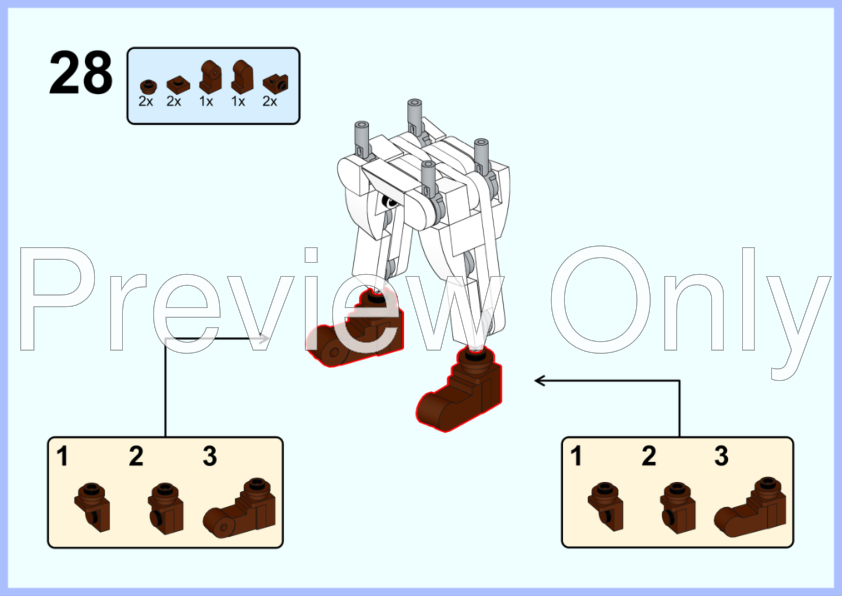 28

2x 2x 1x 1x 2x

Preview Only

1 2 3

1 2 3