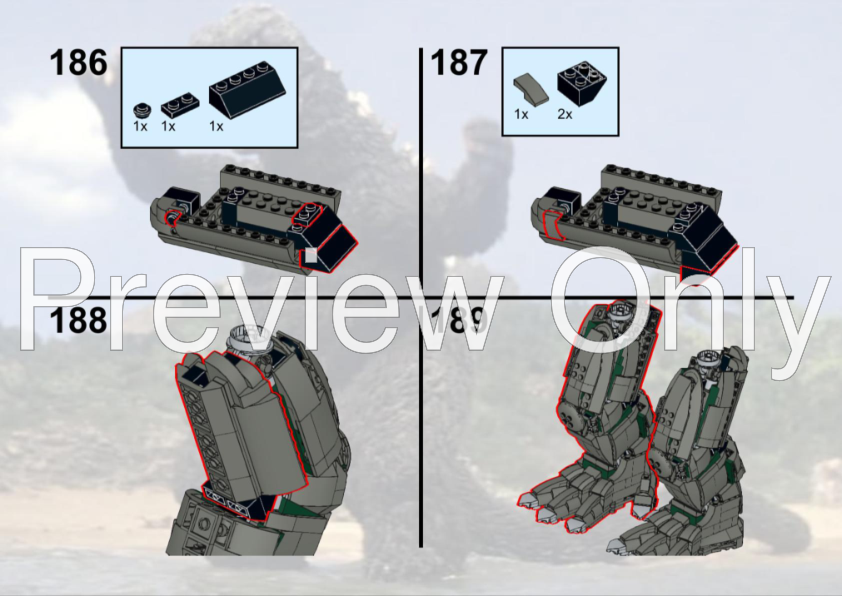 186

1x 1x 1x

187

1x 2x

188

189

Preview Only