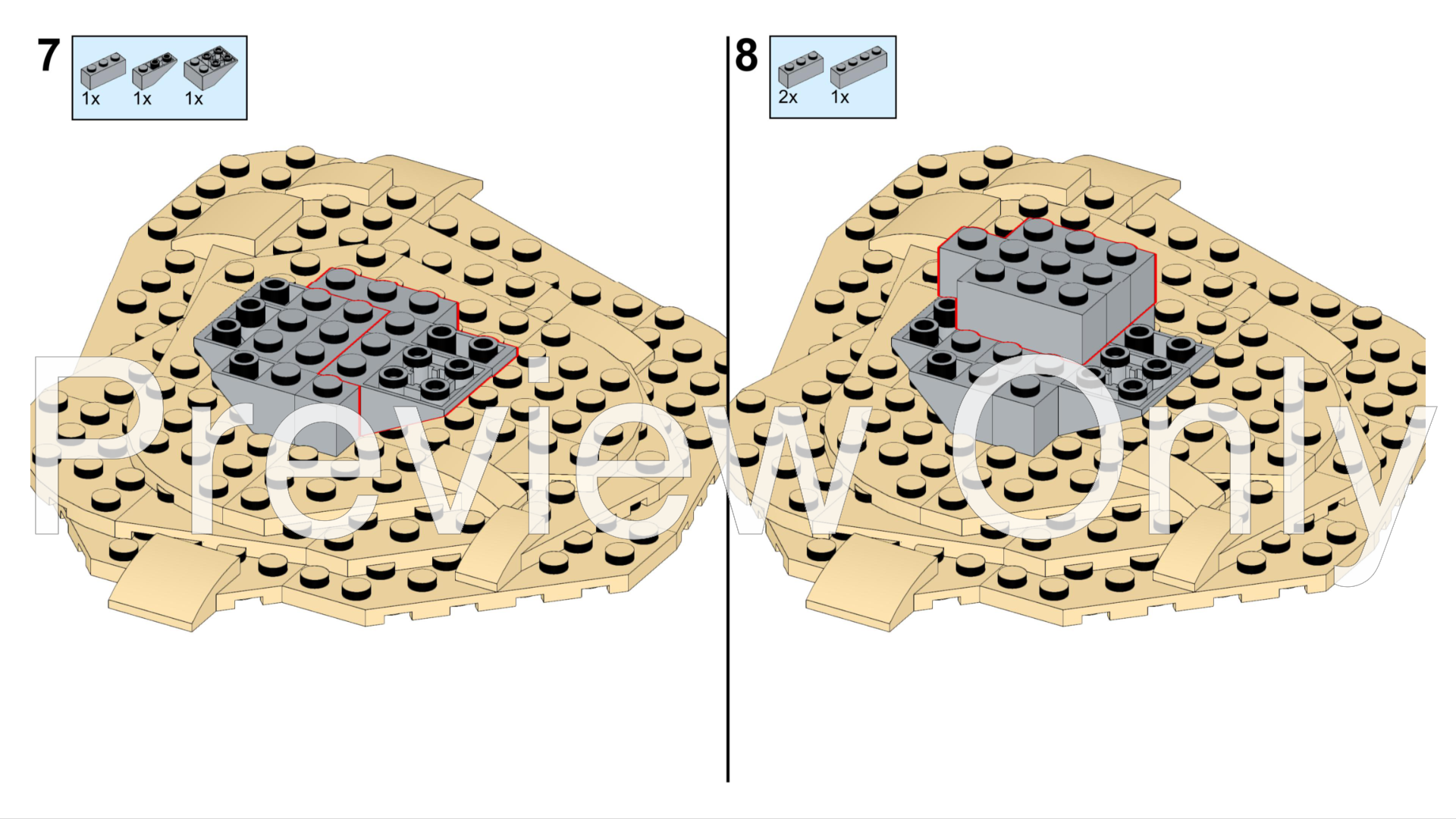 7

1x 1x 1x

8

2x 1x

Preview Only