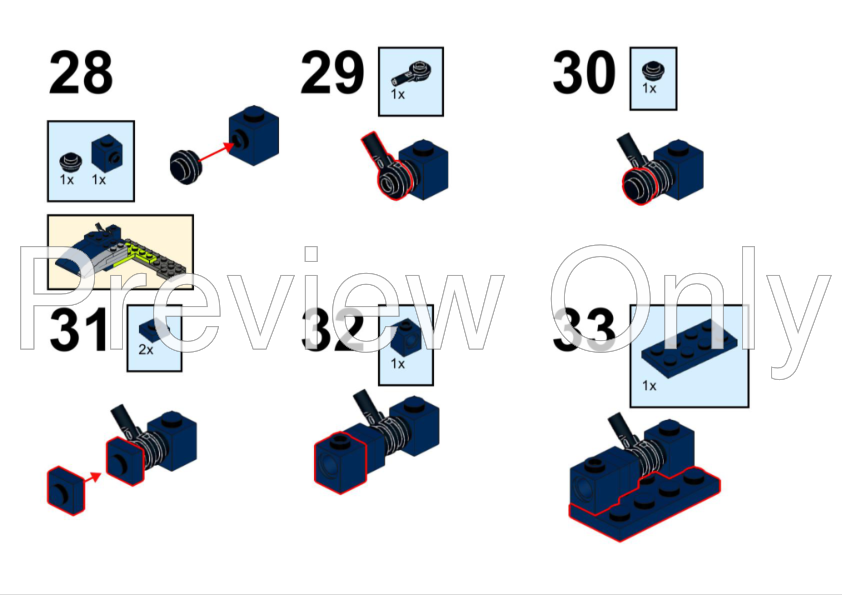 28

1x 1x

29

1x

30

1x

Preview Only

31

2x

32

1x

33

1x