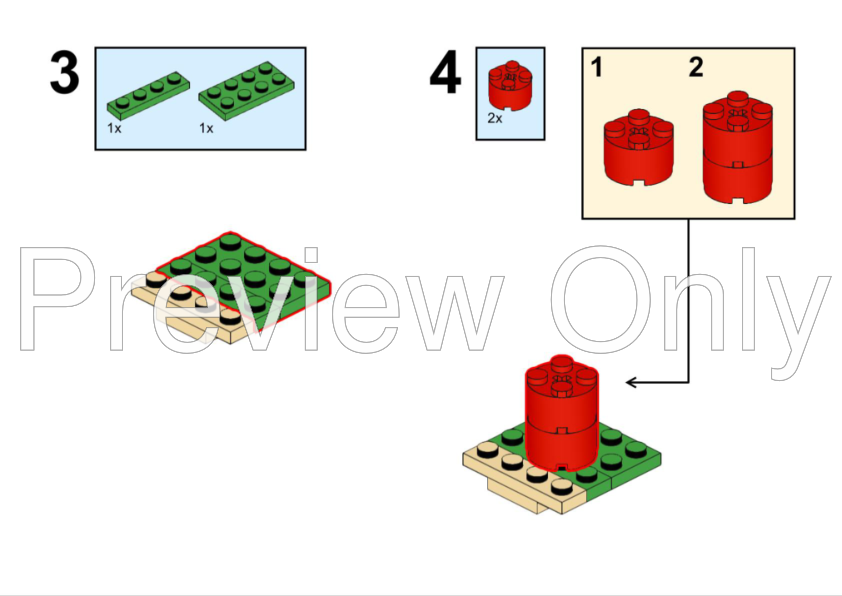 3

1x

1x

4

2x

1

2

Preview Only