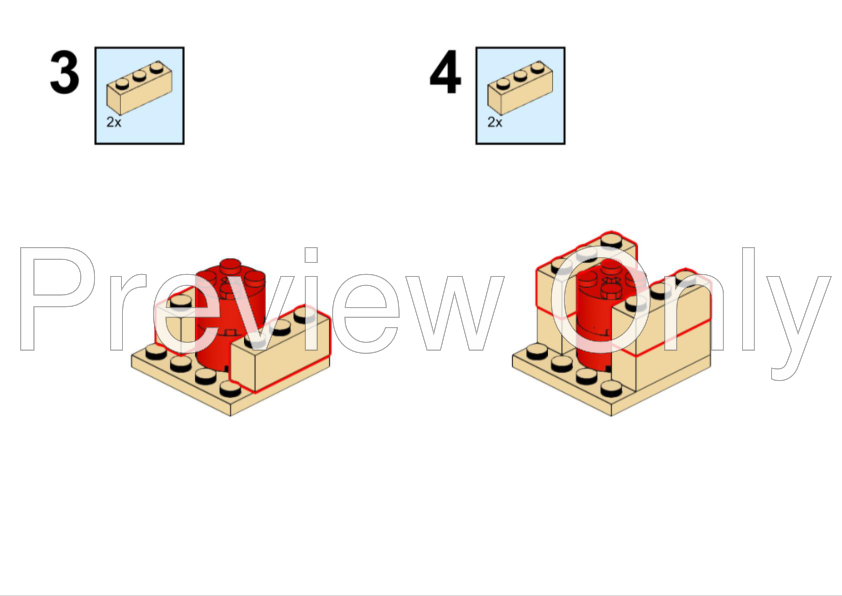 3

2x

4

2x

Preview Only