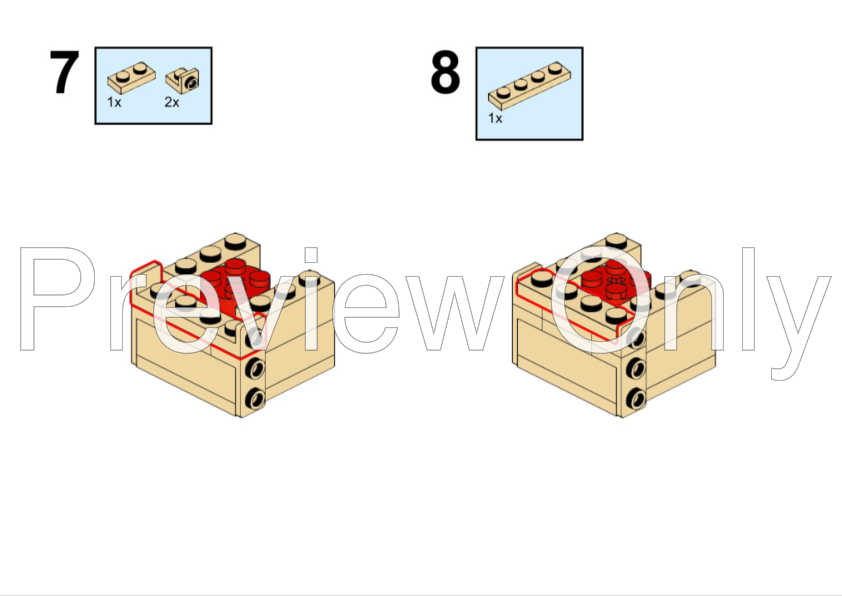 7
1x 2x

8
1x

Preview Only