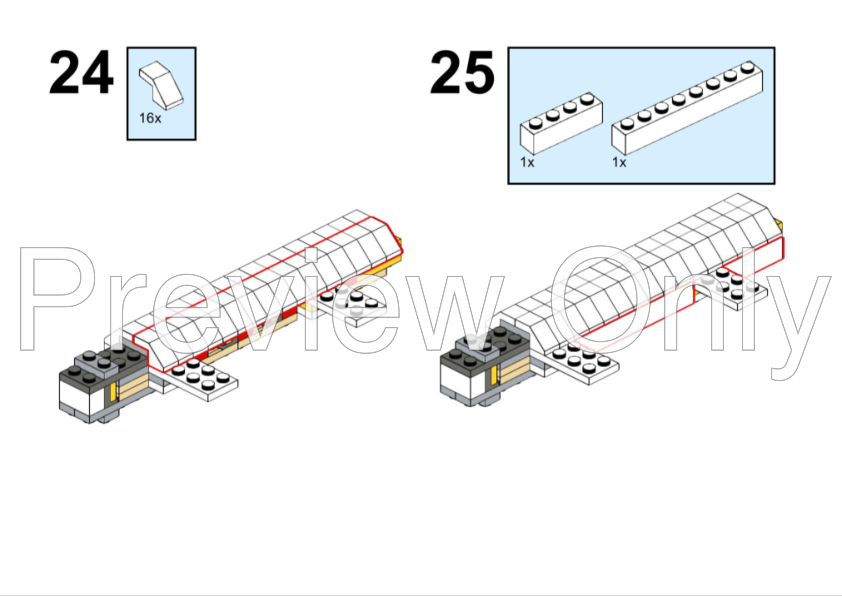 24

16x

25

1x

1x

Preview Only