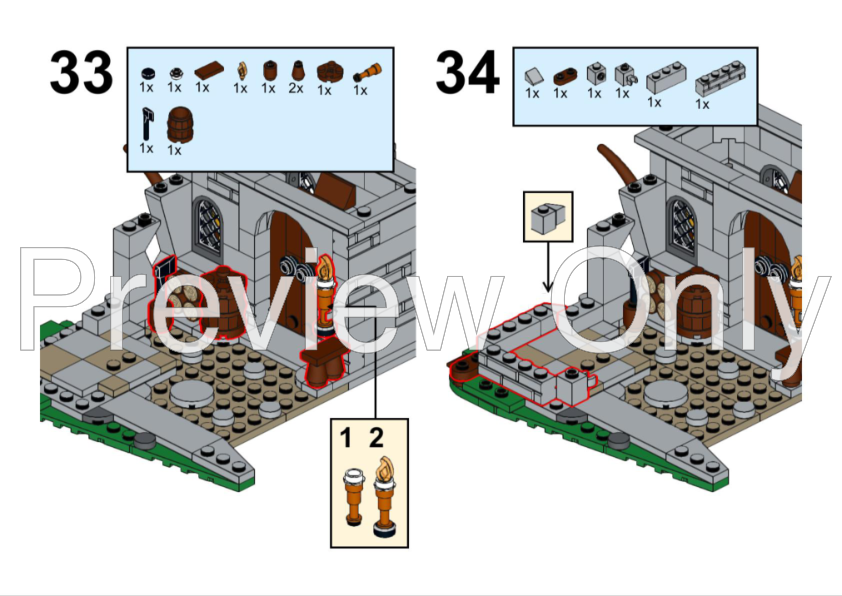 33

1x 1x 1x 1x 1x 2x 1x 1x

1x 1x

1 2

34

1x 1x 1x 1x 1x 1x

Preview Only