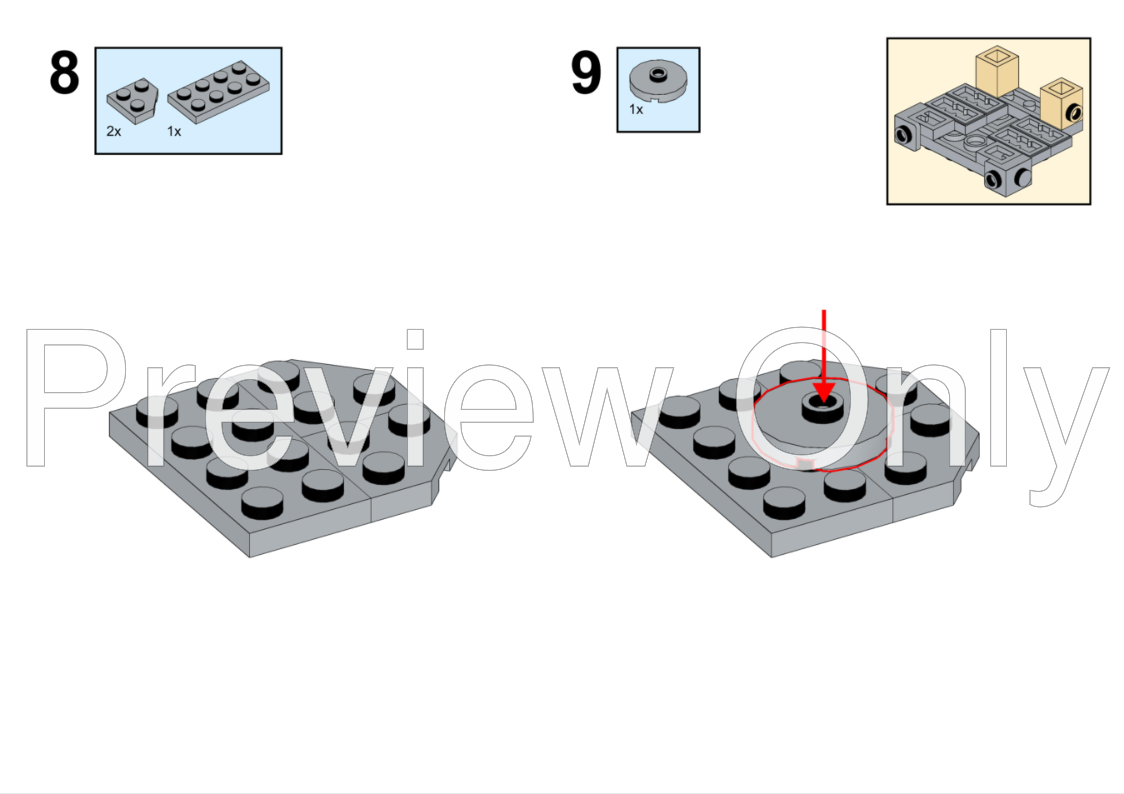 8

2x 1x

9

1x

Preview Only