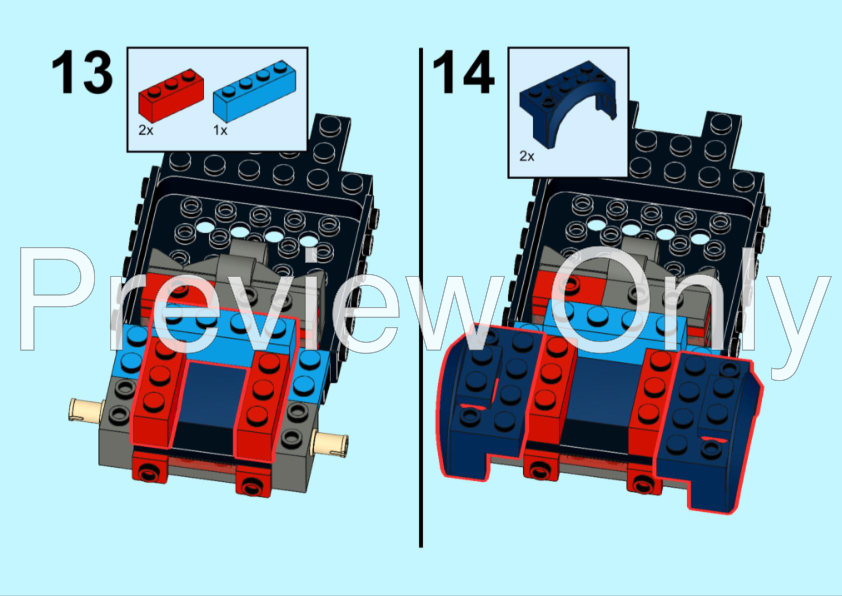 13

2x 1x

14

2x

Preview Only