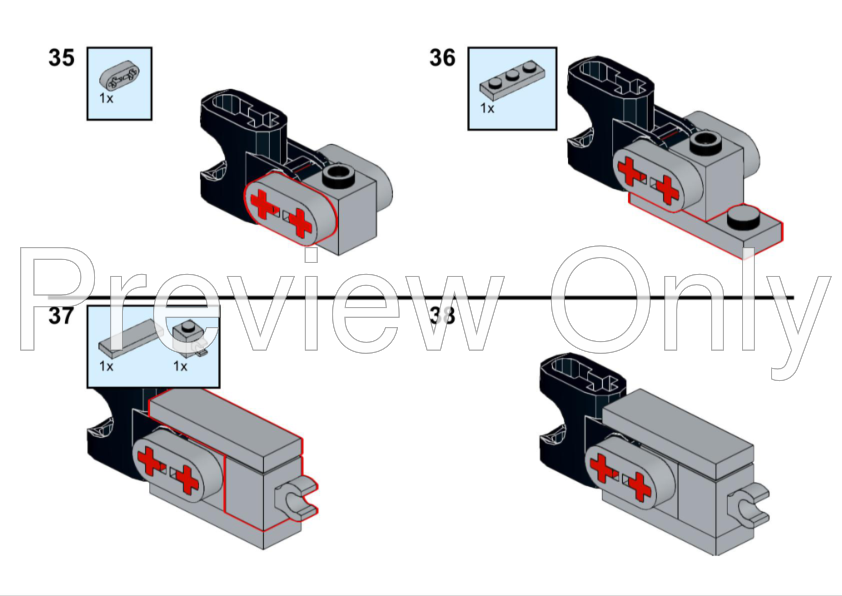 35

1x

36

1x

Preview Only

37

1x 1x

38