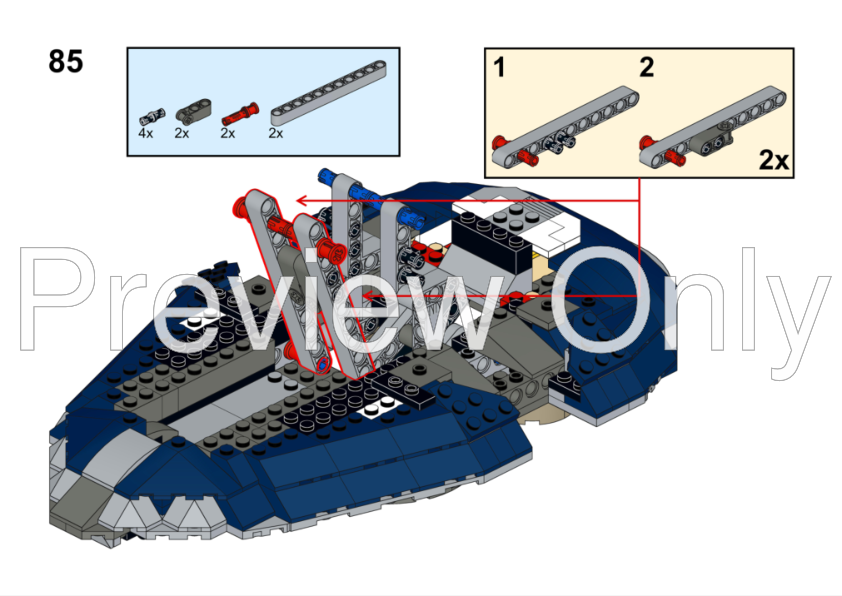 85

4x 2x 2x 2x

1 2

2x

Preview Only