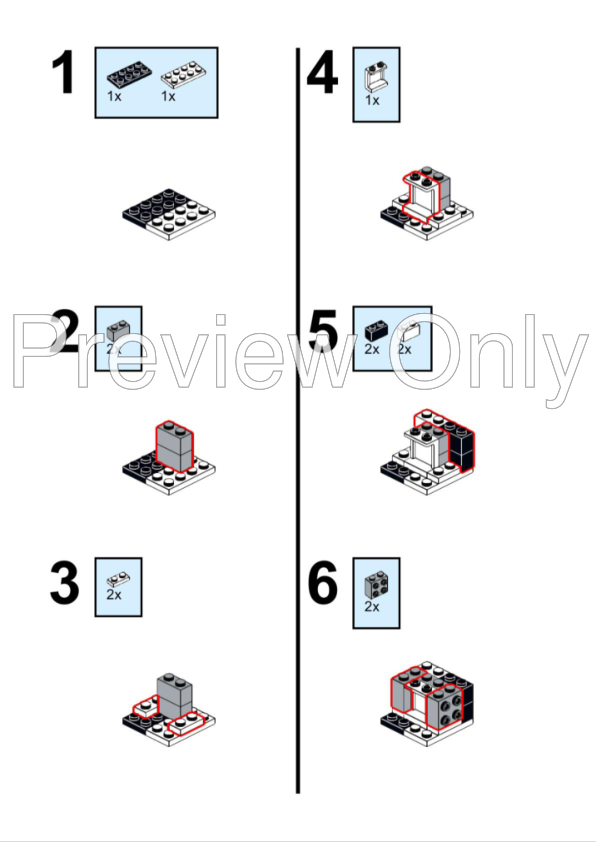 1
1x 1x

2
2x

3
2x

4
1x

5
2x 2x

6
2x

Preview Only