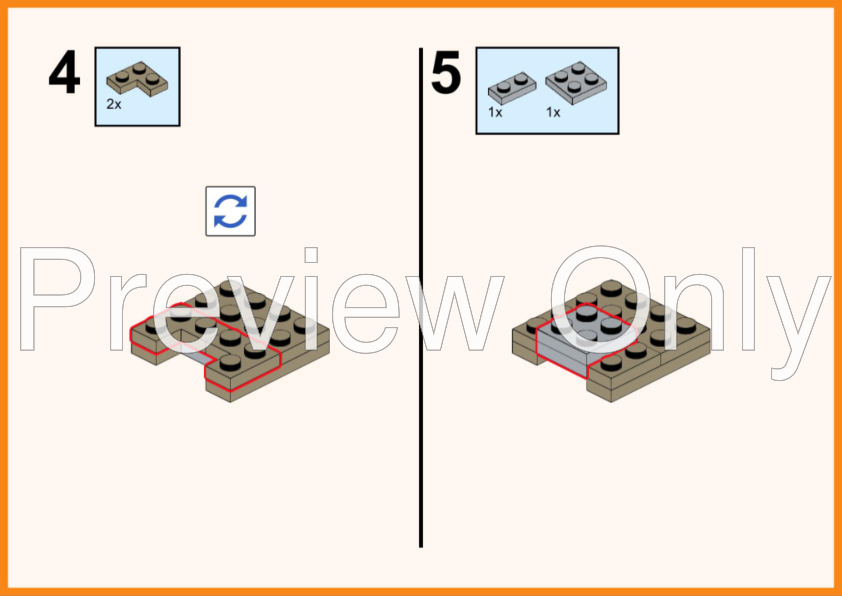 4

2x

5

1x 1x

Preview Only