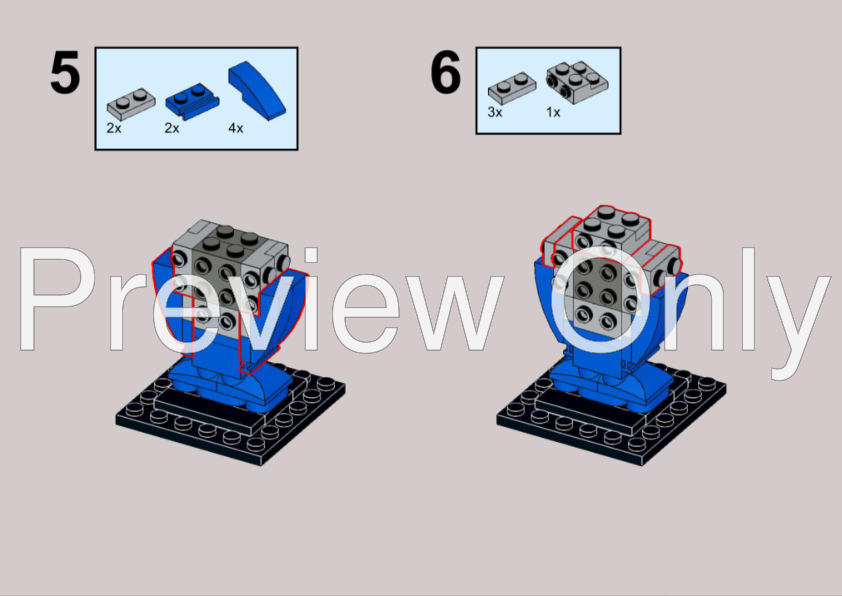 5

2x 2x 4x

6

3x 1x

Preview Only