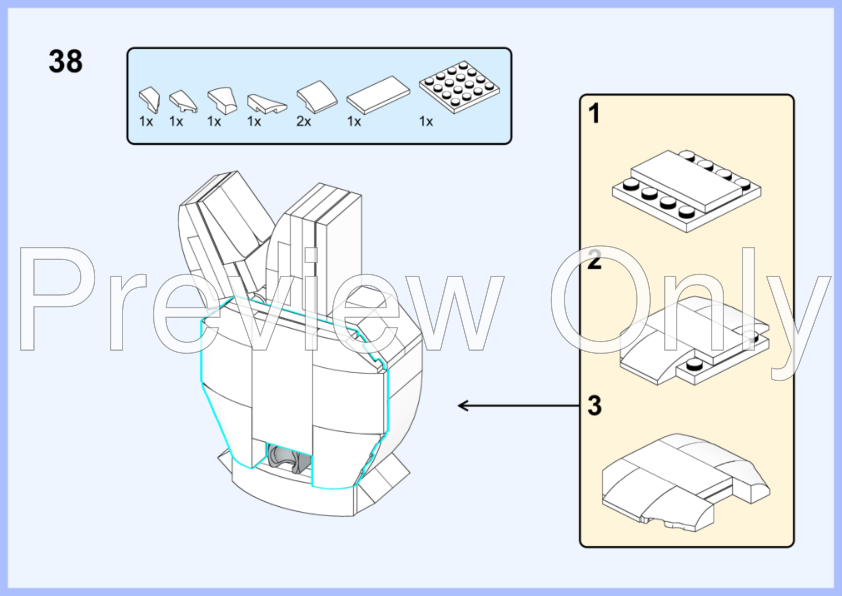 38

1x 1x 1x 1x 2x 1x 1x

1

2

3

Preview Only