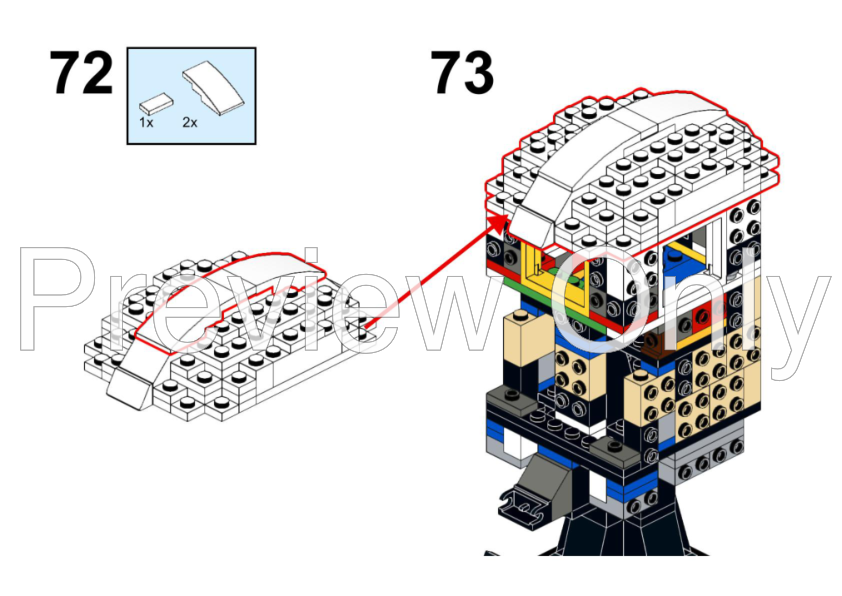 72

1x 2x

73

Preview Only