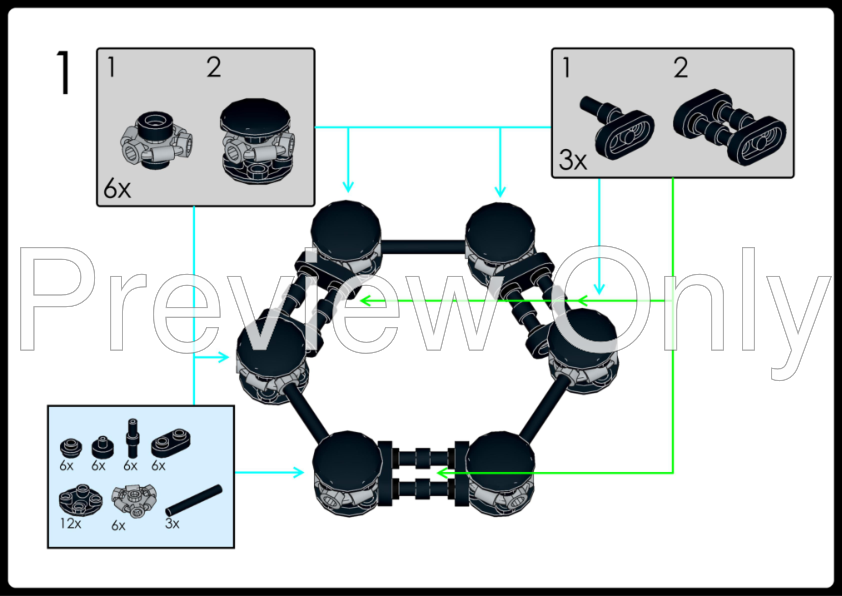 1

1 2

6x

1 2

3x

Preview Only

6x 6x 6x 6x

12x 6x 3x