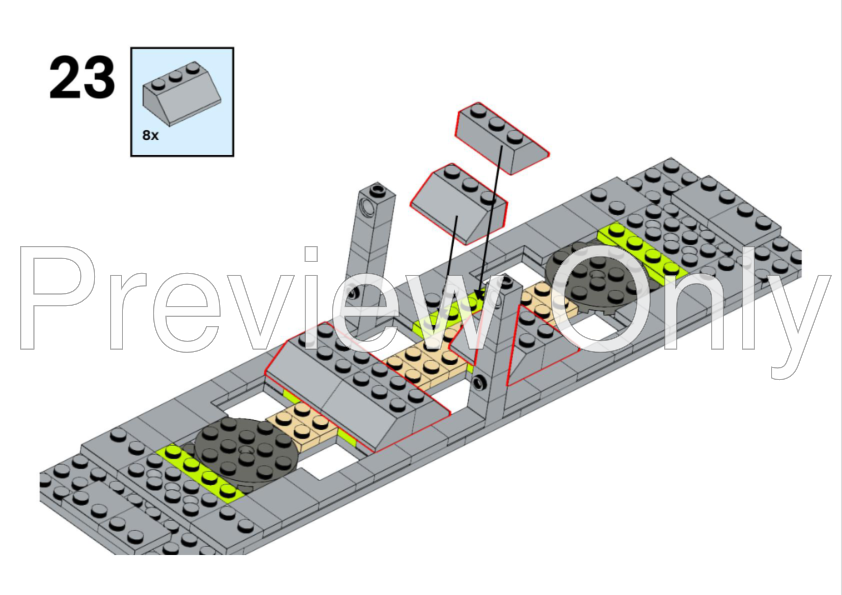 23

8x

Preview Only