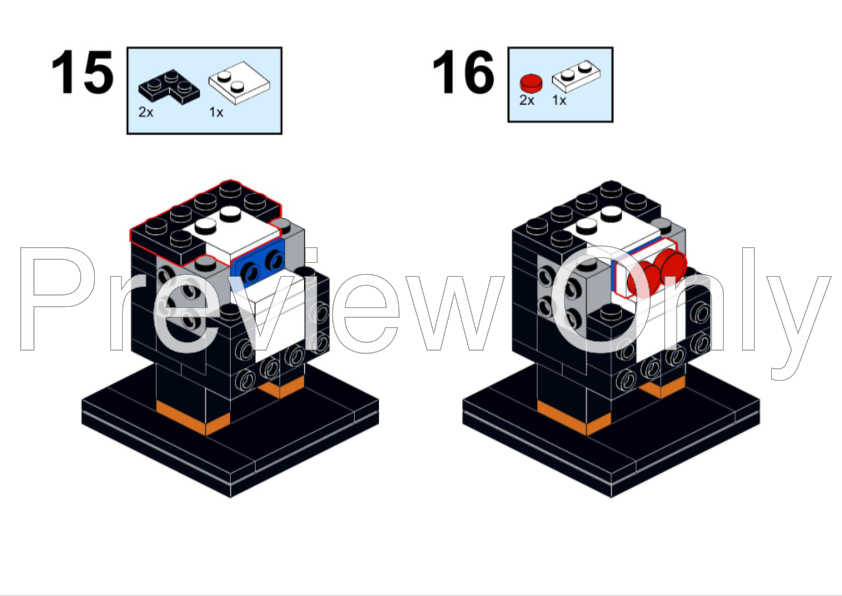 15
2x 1x

16
2x 1x

Preview Only